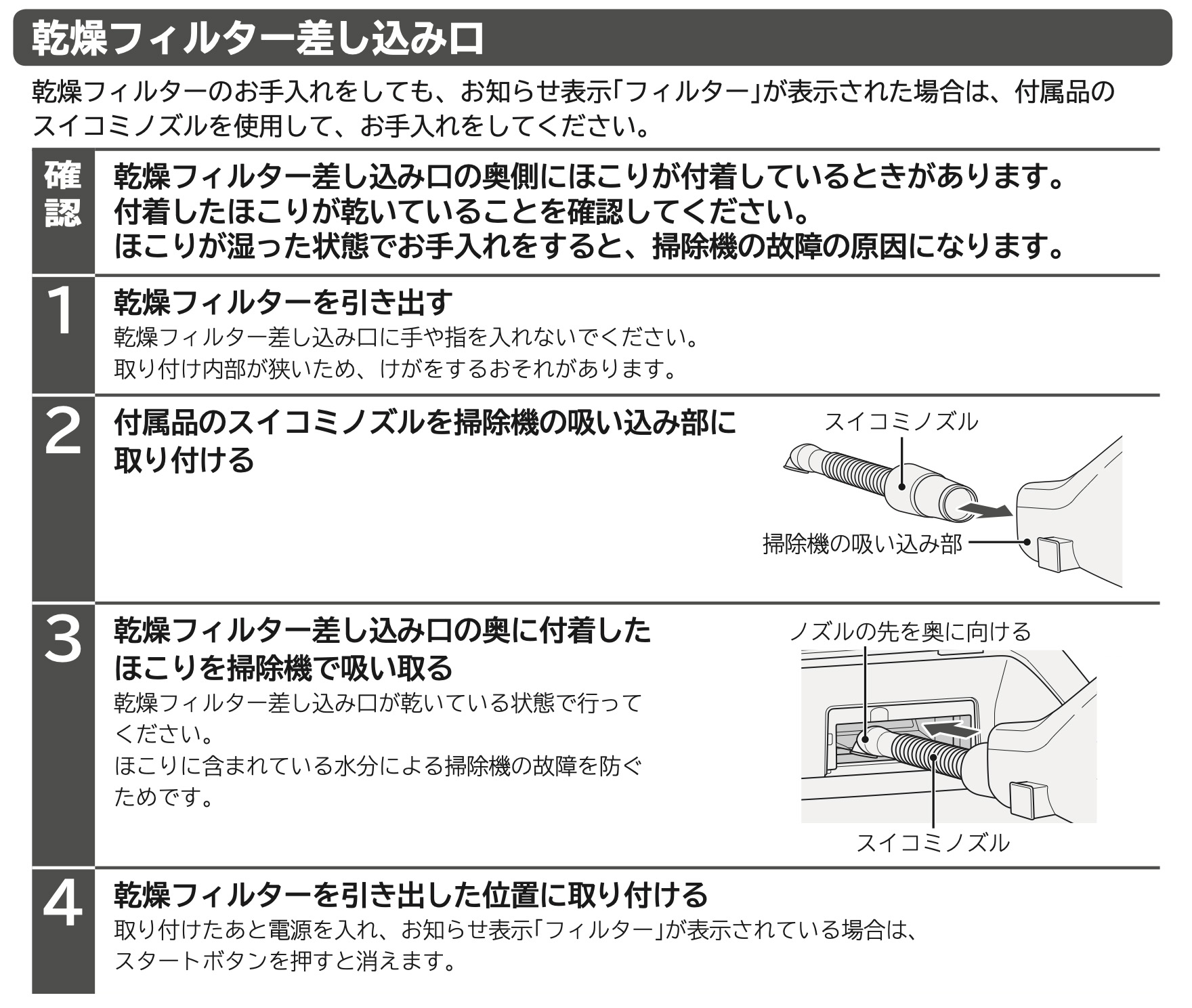 乾燥フィルター差し込み口

乾燥フィルターのお手入れをしても、お知らせ表示「フィルター」が表示された場合は、付属品のスイコミノズルを使用して、お手入れをしてください。

確認

乾燥フィルター差し込み口の奥側にほこりが付着しているときがあります。
付着したほこりが乾いていることを確認してください。
ほこりが湿った状態でお手入れをすると、掃除機の故障の原因になります。

1

乾燥フィルターを引き出す

乾燥フィルター差し込み口に手や指を入れないでください。
取り付け内部が狭いため、けがをするおそれがあります。

2

付属品のスイコミノズルを掃除機の吸い込み部に取り付ける

スイコミノズル

掃除機の吸い込み部

3

乾燥フィルター差し込み口の奥に付着したほこりを掃除機で吸い取る

乾燥フィルター差し込み口が乾いている状態で行ってください。
ほこりに含まれている水分による掃除機の故障を防ぐためです。

ノズルの先を奥に向ける

スイコミノズル

4

乾燥フィルターを引き出した位置に取り付ける

取り付けたあと電源を入れ、お知らせ表示「フィルター」が表示されている場合は、スタートボタンを押すと消えます。