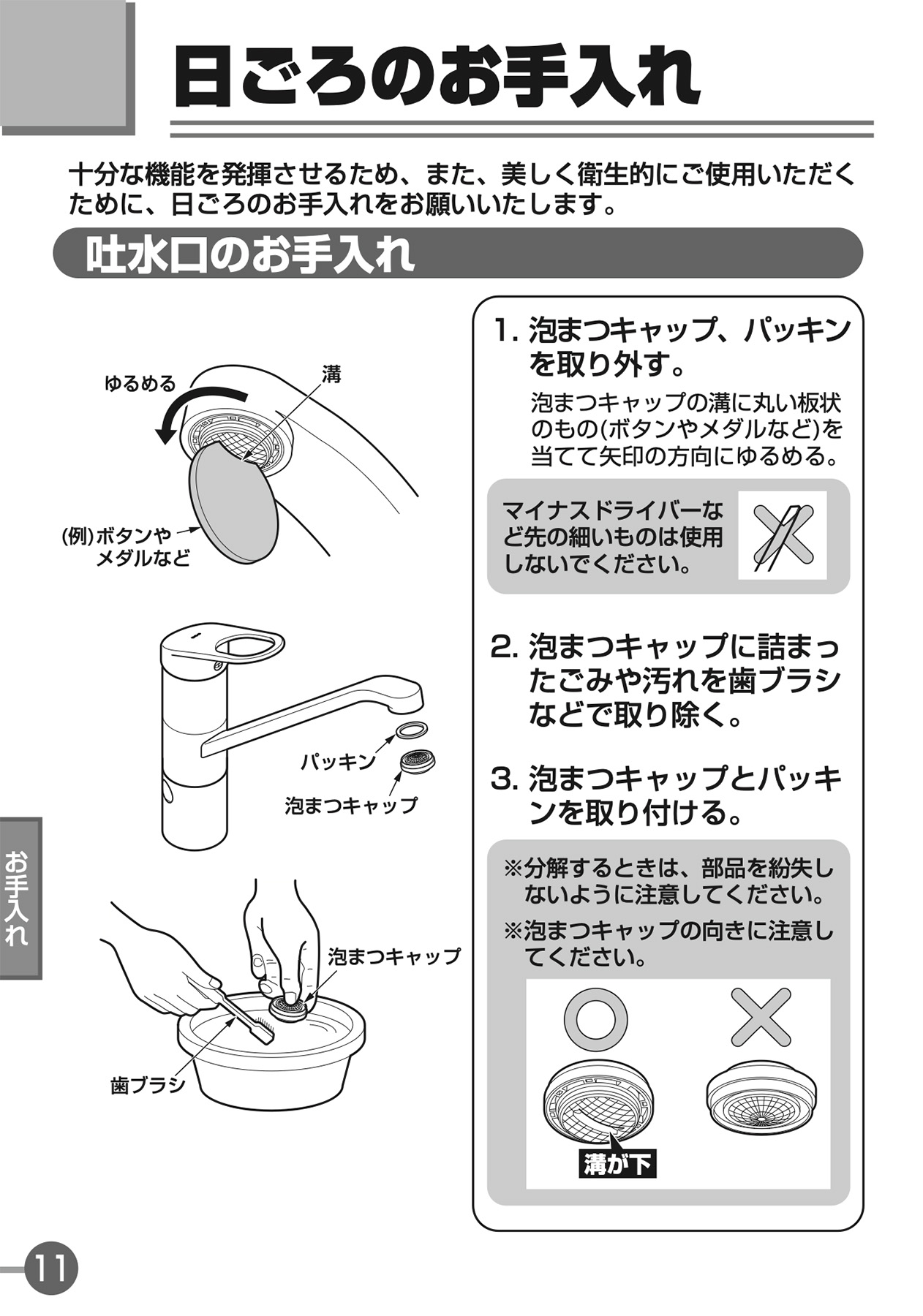 日ごろのお手入れ

十分な機能を発揮させるため、また、美しく衛生的にご使用いただくために、日ごろのお手入れをお願いいたします。

吐水口のお手入れ

ゆるめる

溝

(例)ボタンやメダルなど

パッキン

泡まつキャップ

泡まつキャップ

歯ブラシ

1. 泡まつキャップ、パッキンを取り外す。

泡まつキャップの溝に丸い板状のもの(ボタンやメダルなど)を当てて矢印の方向にゆるめる。

マイナスドライバーなど先の細いものは使用しないでください。

2. 泡まつキャップに詰まったごみや汚れを歯ブラシなどで取り除く。

3. 泡まつキャップとパッキンを取り付ける。

※分解するときは、部品を紛失しないように注意してください。
※泡まつキャップの向きに注意してください。

溝が下

お手入れ

11